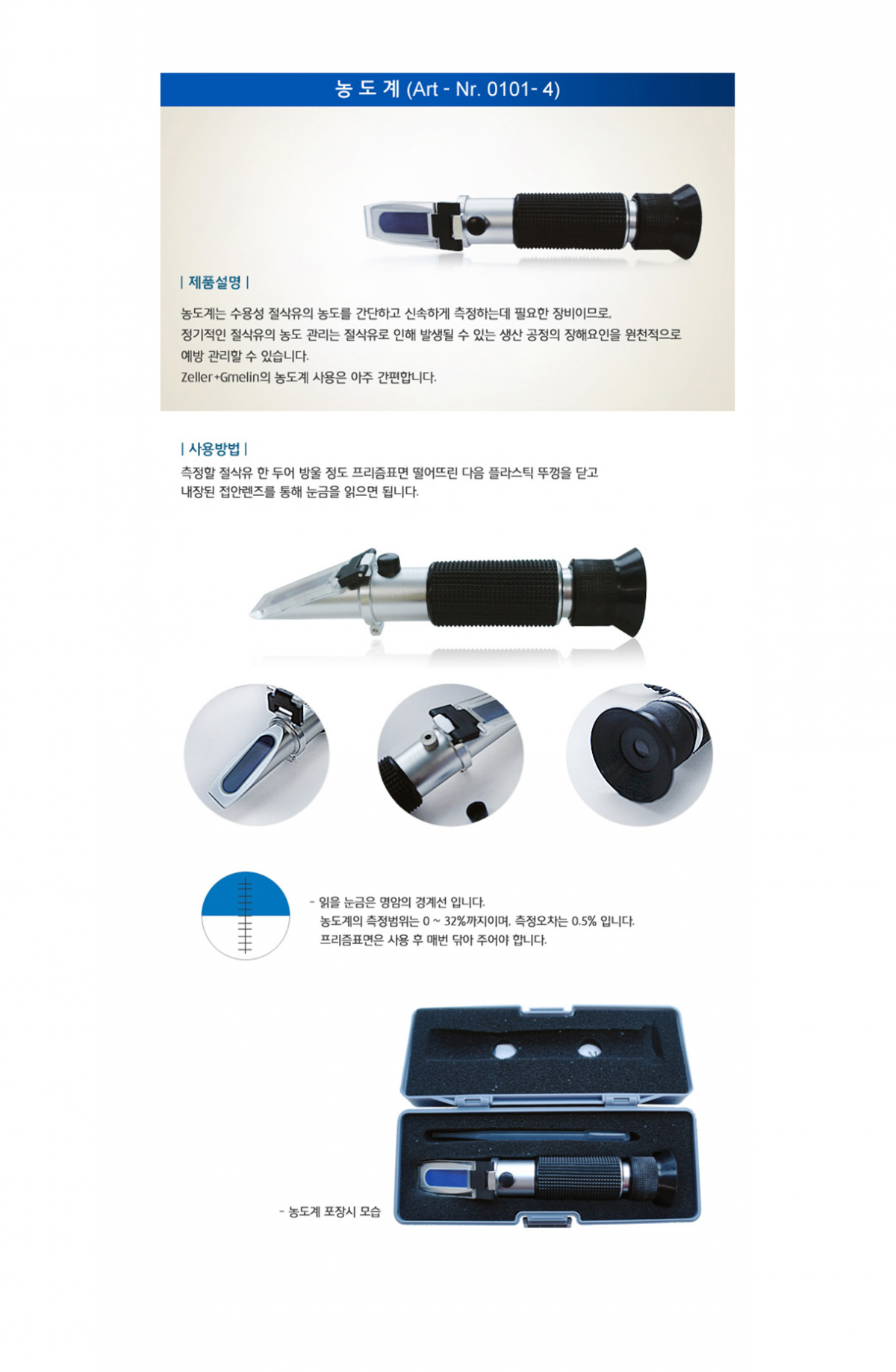 농 도 계 (Art - Nr. 0101- 4)

| 제품설명 |

농도계는 수용성 절삭유의 농도를 간단하고 신속하게 측정하는데 필요한 장비이므로, 정기적인 절삭유의 농도 관리는 절삭유로 인해 발생될 수 있는 생산 공정의 장해요인을 원천적으로 예방 관리할 수 있습니다.
Zeller+Gmelin의 농도계 사용은 아주 간편합니다.

| 사용방법 |

측정할 절삭유 한 두어 방울 정도 프리즘표면 떨어뜨린 다음 플라스틱 뚜껑을 닫고 내장된 접안렌즈를 통해 눈금을 읽으면 됩니다.

- 읽을 눈금은 명암의 경계선 입니다.
농도계의 측정범위는 0 ~ 32%까지이며, 측정오차는 0.5% 입니다.
프리즘표면은 사용 후 매번 닦아 주어야 합니다.

- 농도계 포장시 모습